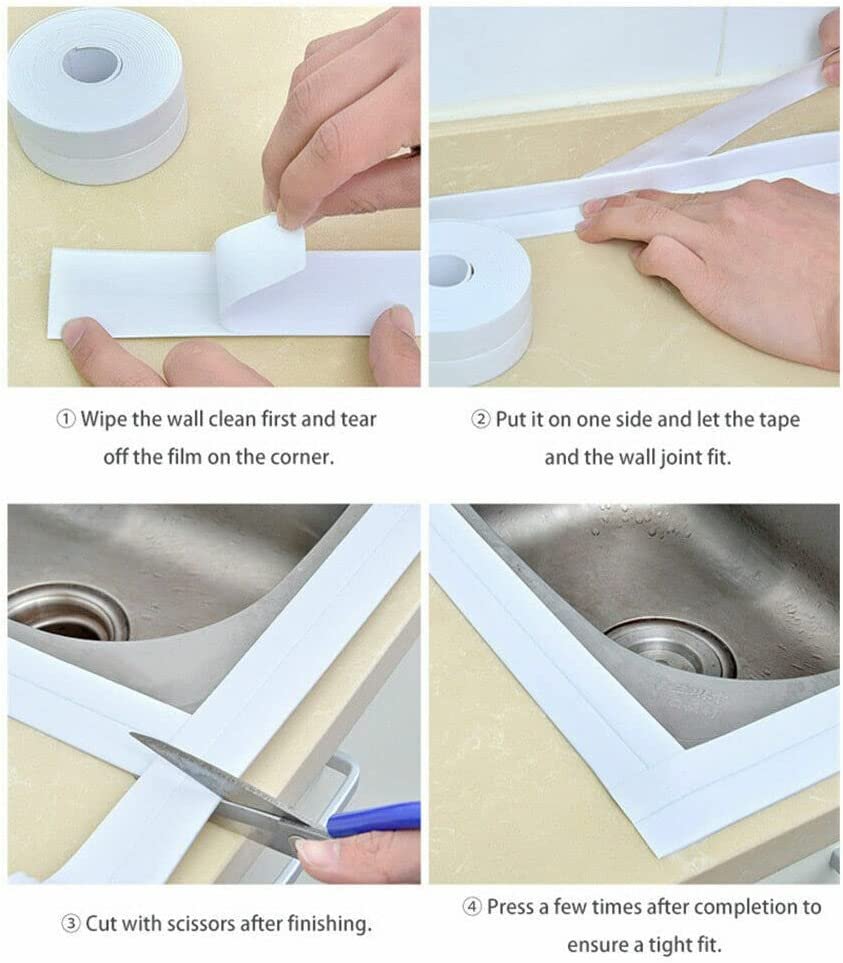 ① Wipe the wall clean first and tear off the film on the corner.

② Put it on one side and let the tape and the wall joint fit.

③ Cut with scissors after finishing.

④ Press a few times after completion to ensure a tight fit.